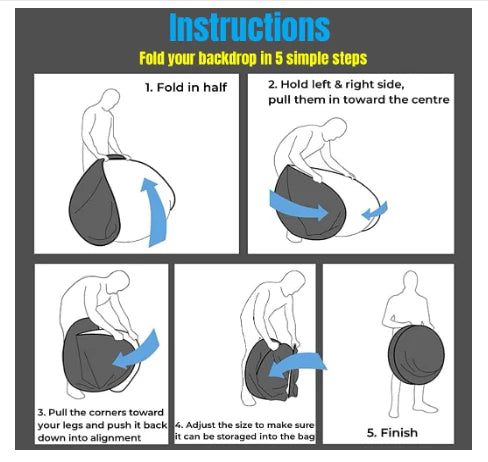 Instructions

Fold your backdrop in 5 simple steps

1. Fold in half

2. Hold left & right side, pull them in toward the centre

3. Pull the corners toward your legs and push it back down into alignment

4. Adjust the size to make sure it can be storaged into the bag

5. Finish